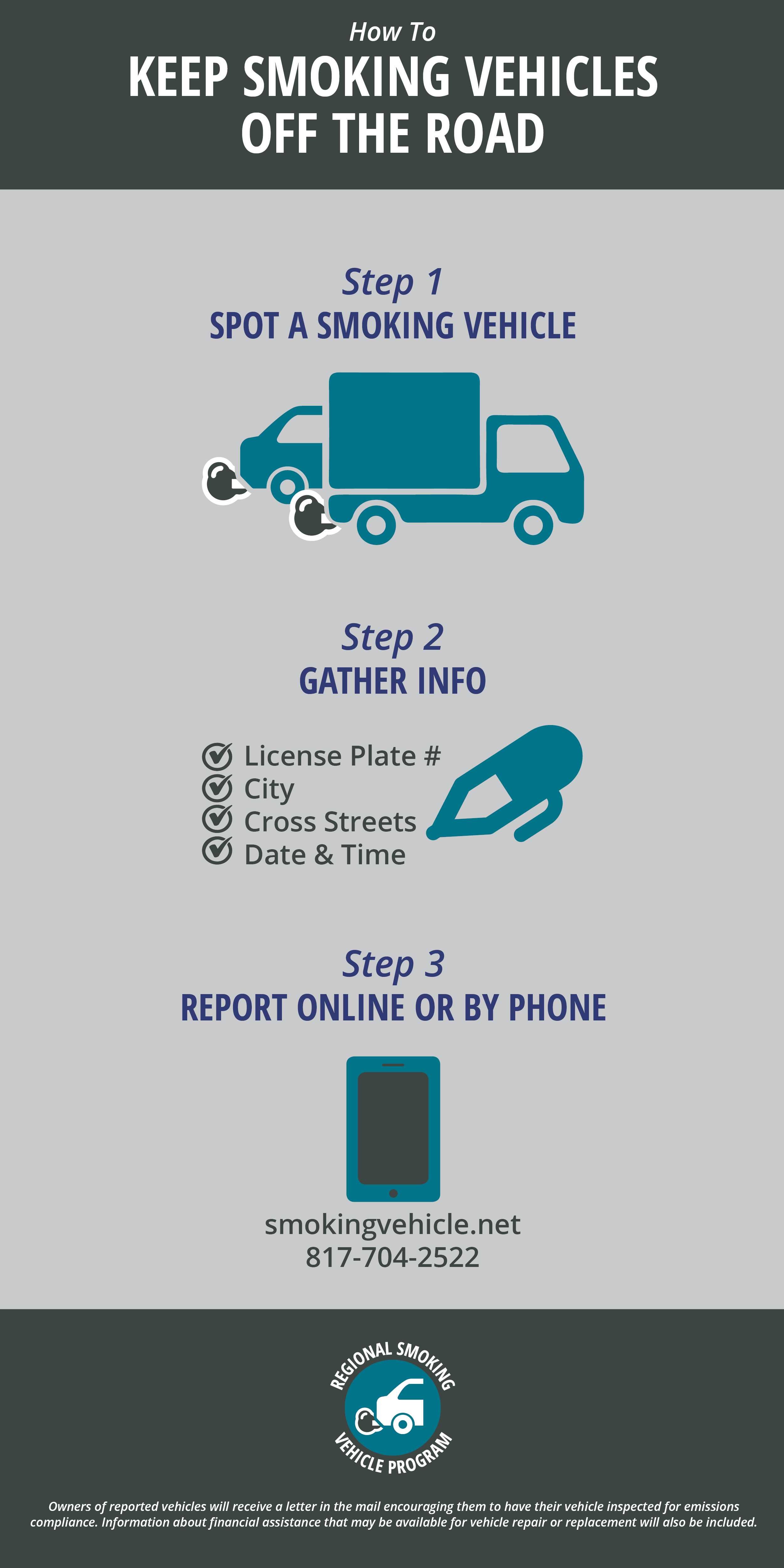 How To
KEEP SMOKING VEHICLES OFF THE ROAD

Step 1
SPOT A SMOKING VEHICLE

Step 2
GATHER INFO

License Plate #
City
Cross Streets
Date & Time

Step 3
REPORT ONLINE OR BY PHONE

smokingvehicle.net
817-704-2522

REGIONAL SMOKING VEHICLE PROGRAM

Owners of reported vehicles will receive a letter in the mail encouraging them to have their vehicle inspected for emissions compliance. Information about financial assistance that may be available for vehicle repair or replacement will also be included.